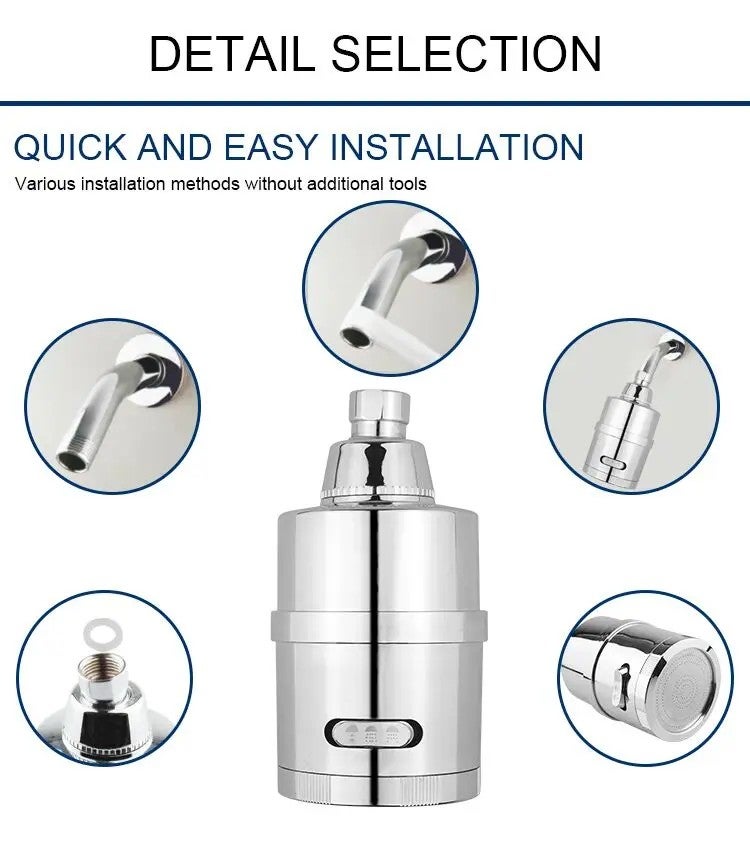 DETAIL SELECTION

QUICK AND EASY INSTALLATION

Various installation methods without additional tools